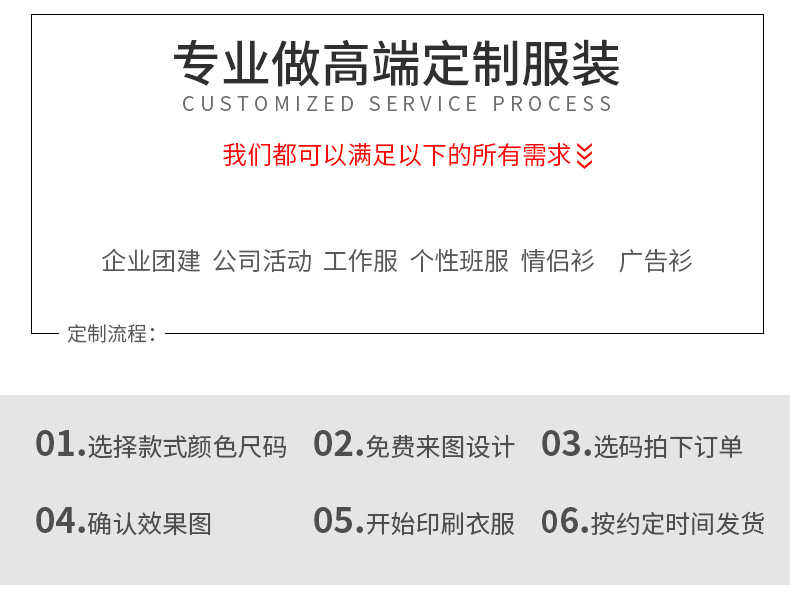 专业做高端定制服装
CUSTOMIZED SERVICE PROCESS

我们都可以满足以下的所有需求

企业团建 公司活动 工作服 个性班服 情侣衫 广告衫

定制流程：

01.选择款式颜色尺码 02.免费来图设计 03.选码拍下订单

04.确认效果图 05.开始印刷衣服 06.按约定时间发货